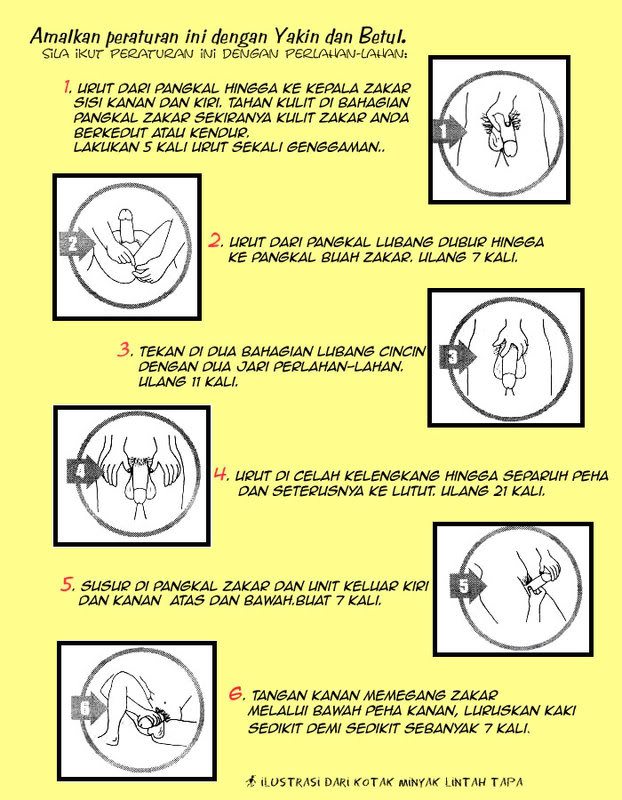 Amalkan peraturan ini dengan Yakin dan Betul.
SILA IKUT PERATURAN INI DENGAN PERLAHAN-LAHAN:

1. URUT DARI PANGKAL HINGGA KE KEPALA ZAKAR SISI KANAN DAN KIRI. TAHAN KULIT DI BAHAGIAN PANGKAL ZAKAR SEKIRANYA KULIT ZAKAR ANDA BERKEDUT ATAU KENDUR.
LAKUKAN 5 KALI URUT SEKALI GENGGAMAN..

1

2

2. URUT DARI PANGKAL LUBANG DUBUR HINGGA KE PANGKAL BUAH ZAKAR. ULANG 7 KALI.

3. TEKAN DI DUA BAHAGIAN LUBANG CINCIN DENGAN DUA JARI PERLAHAN-LAHAN. ULANG 11 KALI.

3

4

4. URUT DI CELAH KELENGKANG HINGGA SEPARUH PEHA DAN SETERUSNYA KE LUTUT. ULANG 21 KALI.

5. SUSUR DI PANGKAL ZAKAR DAN UNIT KELUAR KIRI DAN KANAN ATAS DAN BAWAH.BUAT 7 KALI.

5

6

6. TANGAN KANAN MEMEGANG ZAKAR MELALUI BAWAH PEHA KANAN, LURUSKAN KAKI SEDIKIT DEMI SEDIKIT SEBANYAK 7 KALI.

ILUSTRASI DARI KOTAK MINYAK LINTAH TAPA