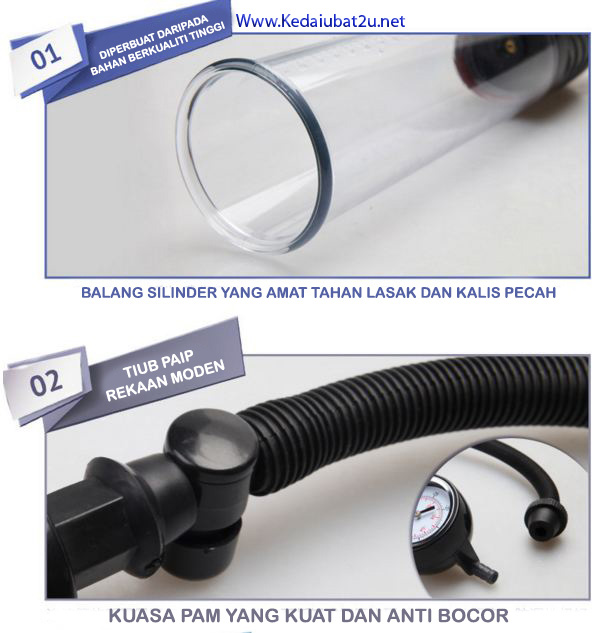 01

DIPERBUAT DARIPADA BAHAN BERKUALITI TINGGI

Www.Kedaiubat2u.net

BALANG SILINDER YANG AMAT TAHAN LASAK DAN KALIS PECAH

02

TIUB PAIP REKAAN MODEN

KUASA PAM YANG KUAT DAN ANTI BOCOR